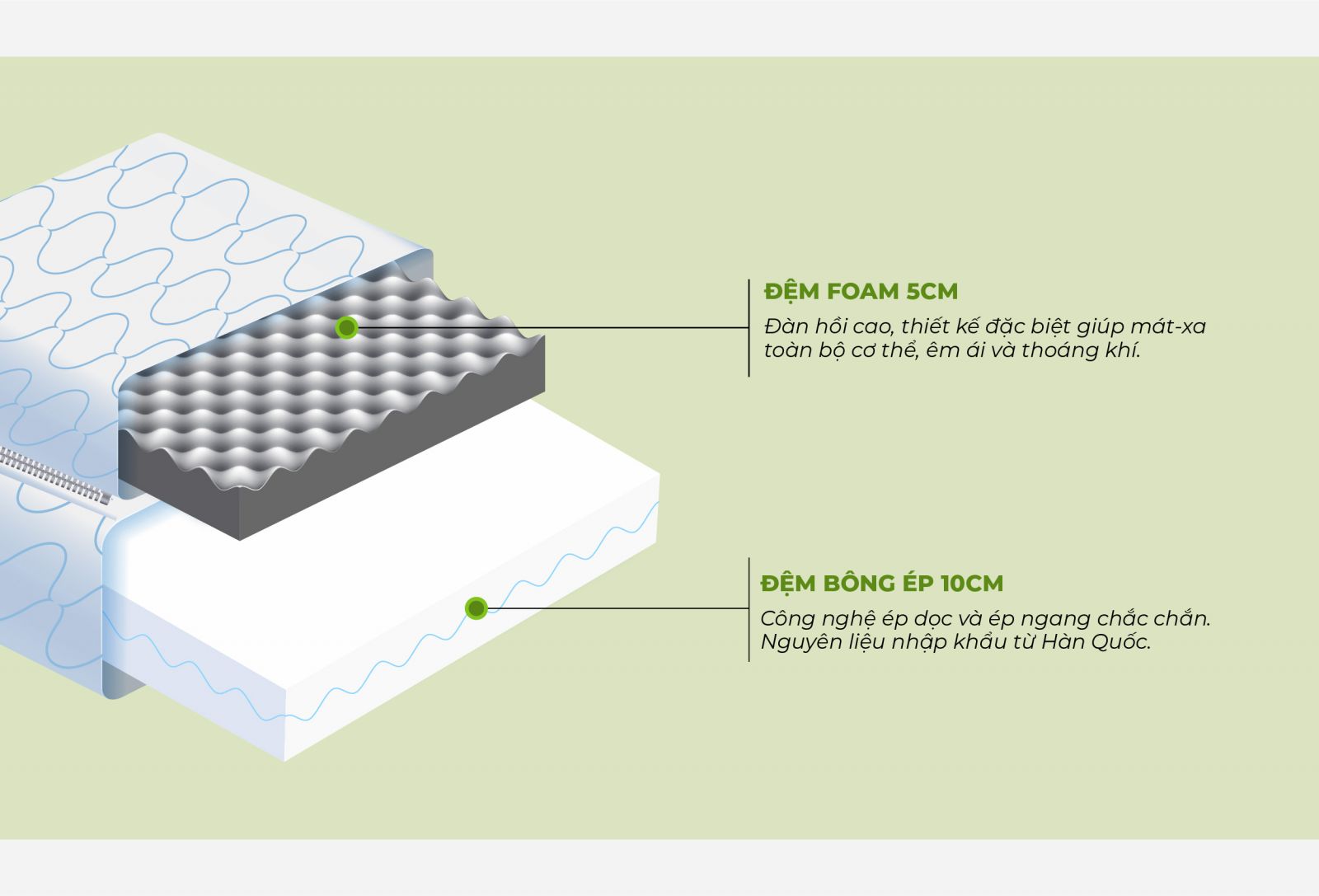 ĐỆM FOAM 5CM

Đàn hồi cao, thiết kế đặc biệt giúp mát-xa toàn bộ cơ thể, êm ái và thoáng khí.

ĐỆM BÔNG ÉP 10CM

Công nghệ ép dọc và ép ngang chắc chắn. Nguyên liệu nhập khẩu từ Hàn Quốc.